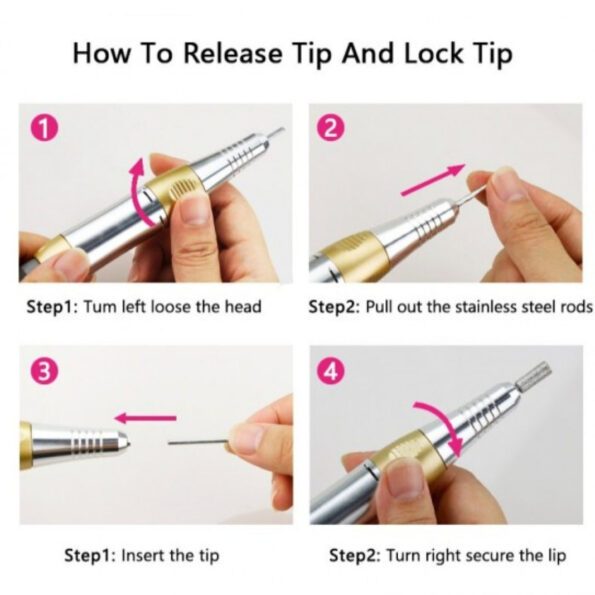 How To Release Tip And Lock Tip

1

Step1: Tum left loose the head

2

Step2: Pull out the stainless steel rods

3

Step1: Insert the tip

4

Step2: Turn right secure the lip